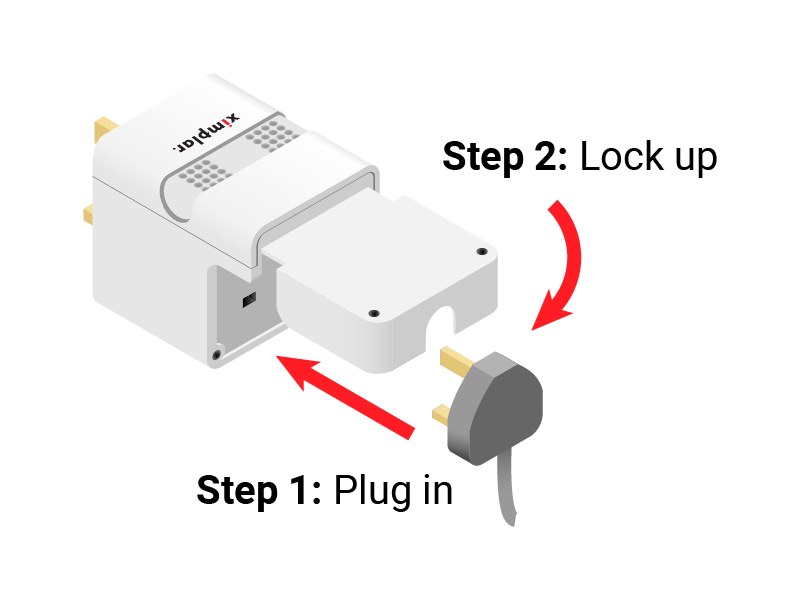 ximplar.

Step 2: Lock up

Step 1: Plug in